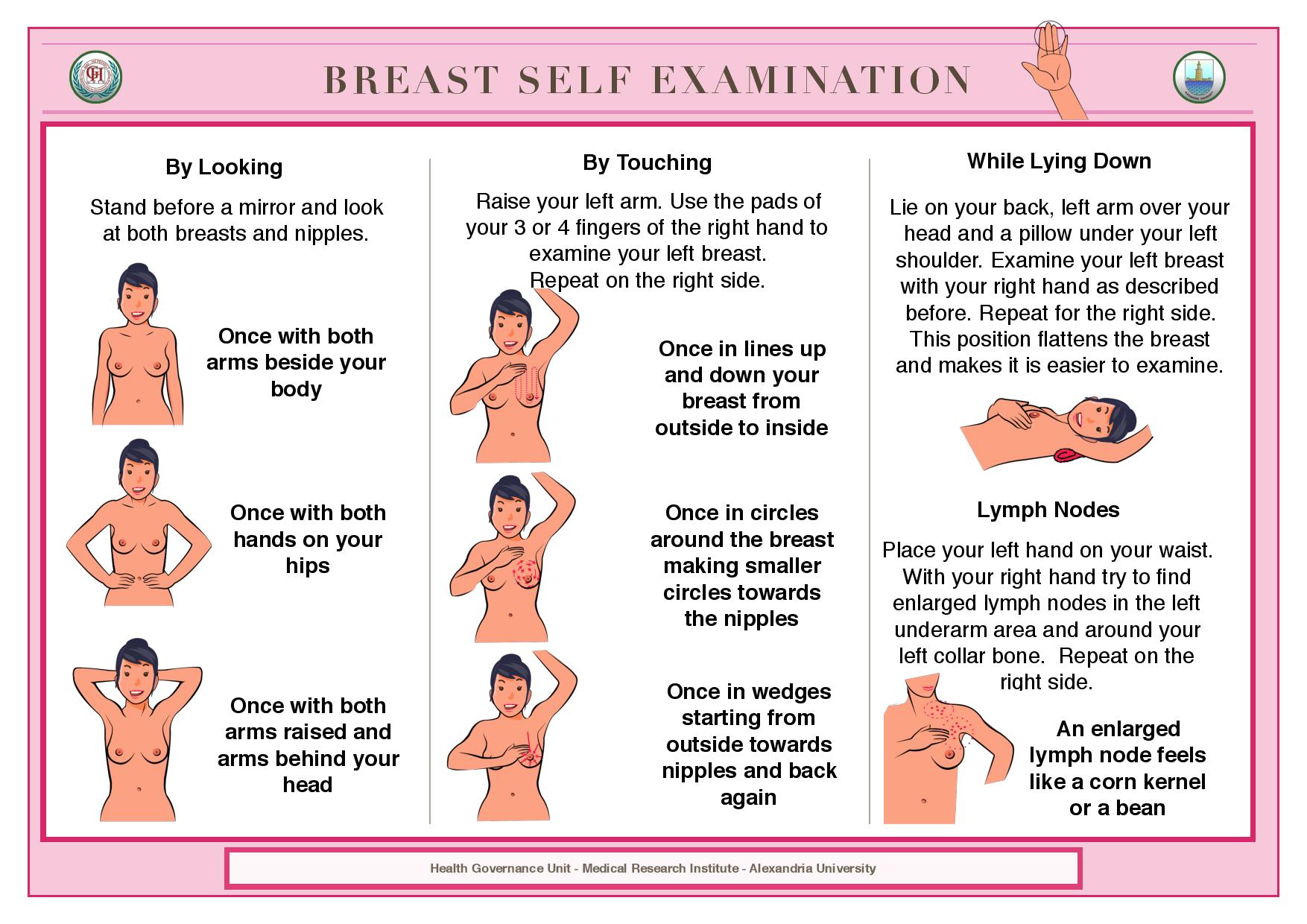 BREAST SELF EXAMINATION

By Looking

Stand before a mirror and look at both breasts and nipples.

Once with both arms beside your body

Once with both hands on your hips

Once with both arms raised and arms behind your head

By Touching

Raise your left arm. Use the pads of your 3 or 4 fingers of the right hand to examine your left breast. Repeat on the right side.

Once in lines up and down your breast from outside to inside

Once in circles around the breast making smaller circles towards the nipples

Once in wedges starting from outside towards nipples and back again

While Lying Down

Lie on your back, left arm over your head and a pillow under your left shoulder. Examine your left breast with your right hand as described before. Repeat for the right side. This position flattens the breast and makes it is easier to examine.

Lymph Nodes

Place your left hand on your waist. With your right hand try to find enlarged lymph nodes in the left underarm area and around your left collar bone. Repeat on the right side.

An enlarged lymph node feels like a corn kernel or a bean

Health Governance Unit - Medical Research Institute - Alexandria University